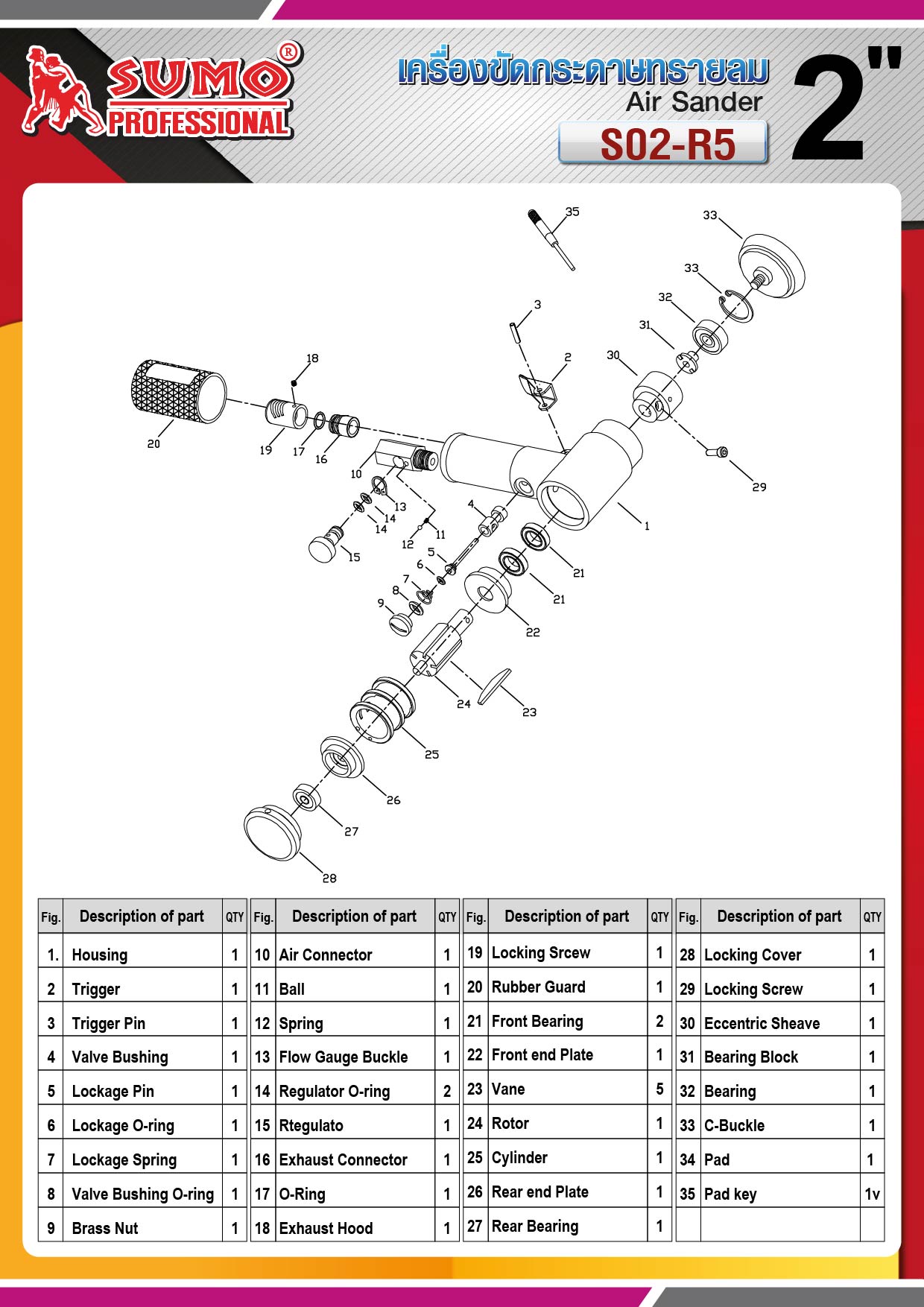 SUMO®
PROFESSIONAL

เครื่องขัดกระดาษทรายลม
Air Sander
S02-R5
2"

35
33
33
32
31
30
3
2
18
20
19
17
16
10
13
14
14
15
12
11
4
5
6
7
8
9
1
29
21
21
22
24
23
25
26
27
28

| Fig. | Description of part | QTY |
|---|---|---|
| 1. | Housing | 1 |
| 2 | Trigger | 1 |
| 3 | Trigger Pin | 1 |
| 4 | Valve Bushing | 1 |
| 5 | Lockage Pin | 1 |
| 6 | Lockage O-ring | 1 |
| 7 | Lockage Spring | 1 |
| 8 | Valve Bushing O-ring | 1 |
| 9 | Brass Nut | 1 |

| Fig. | Description of part | QTY |
|---|---|---|
| 10 | Air Connector | 1 |
| 11 | Ball | 1 |
| 12 | Spring | 1 |
| 13 | Flow Gauge Buckle | 1 |
| 14 | Regulator O-ring | 2 |
| 15 | Rtegulato | 1 |
| 16 | Exhaust Connector | 1 |
| 17 | O-Ring | 1 |
| 18 | Exhaust Hood | 1 |

| Fig. | Description of part | QTY |
|---|---|---|
| 19 | Locking Srcew | 1 |
| 20 | Rubber Guard | 1 |
| 21 | Front Bearing | 2 |
| 22 | Front end Plate | 1 |
| 23 | Vane | 5 |
| 24 | Rotor | 1 |
| 25 | Cylinder | 1 |
| 26 | Rear end Plate | 1 |
| 27 | Rear Bearing | 1 |

| Fig. | Description of part | QTY |
|---|---|---|
| 28 | Locking Cover | 1 |
| 29 | Locking Screw | 1 |
| 30 | Eccentric Sheave | 1 |
| 31 | Bearing Block | 1 |
| 32 | Bearing | 1 |
| 33 | C-Buckle | 1 |
| 34 | Pad | 1 |
| 35 | Pad key | 1v |
| | | |